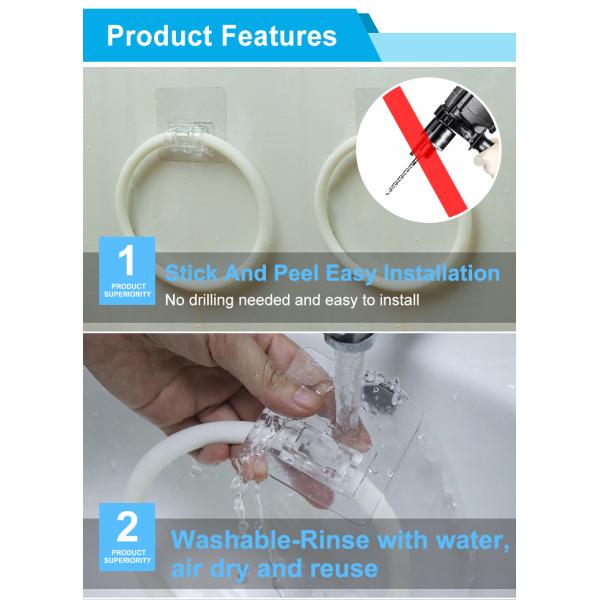 Product Features

1
PRODUCT SUPERIORITY

Stick And Peel Easy Installation

No drilling needed and easy to install

2
PRODUCT SUPERIORITY

Washable-Rinse with water, air dry and reuse