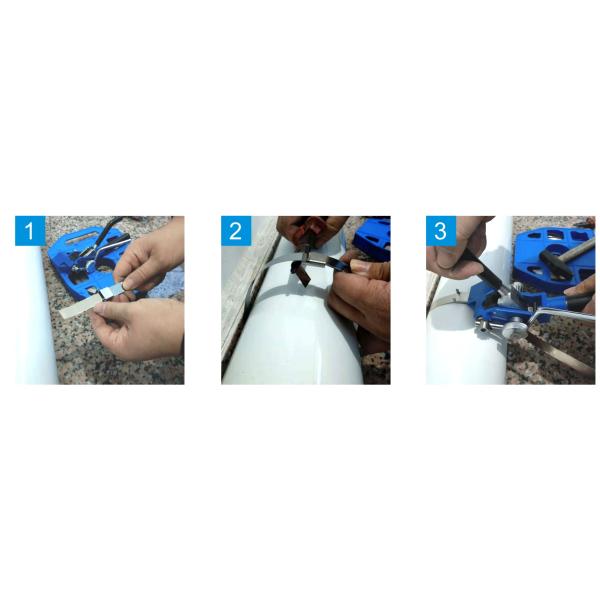 1

2

3