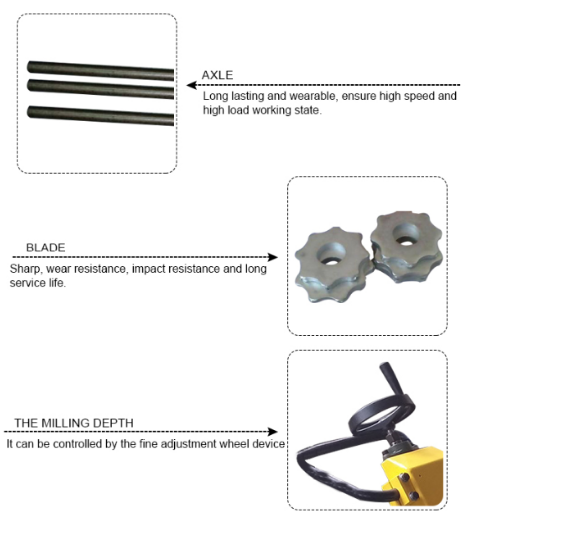 AXLE
Long lasting and wearable, ensure high speed and high load working state.

BLADE
Sharp, wear resistance, impact resistance and long service life.

THE MILLING DEPTH
It can be controlled by the fine adjustment wheel device