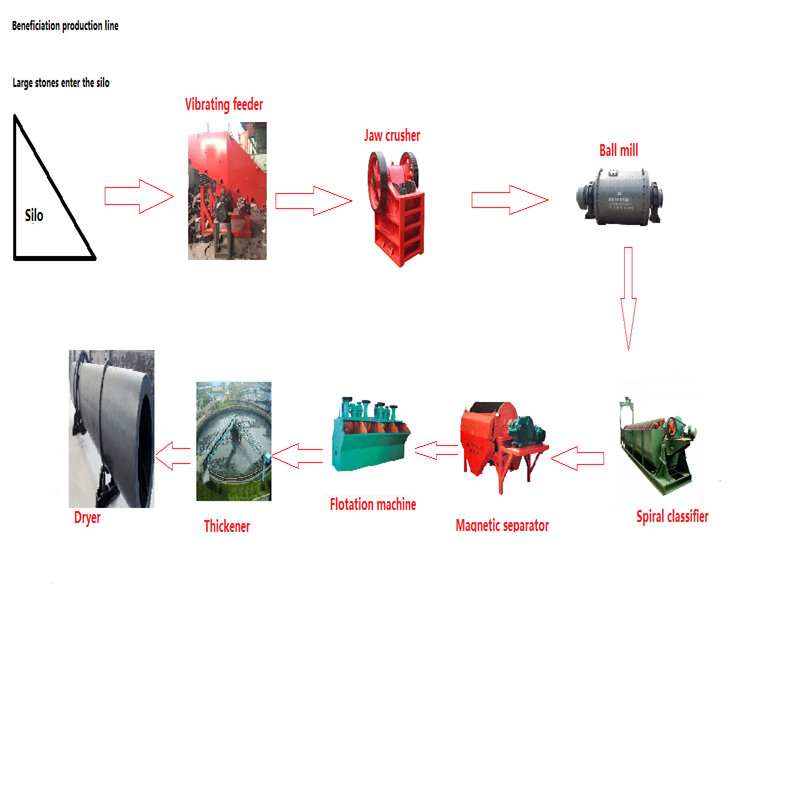 Beneficiation production line

Large stones enter the silo

Silo

Vibrating feeder

Jaw crusher

Ball mill

Spiral classifier

Magnetic separator

Flotation machine

Thickener

Dryer