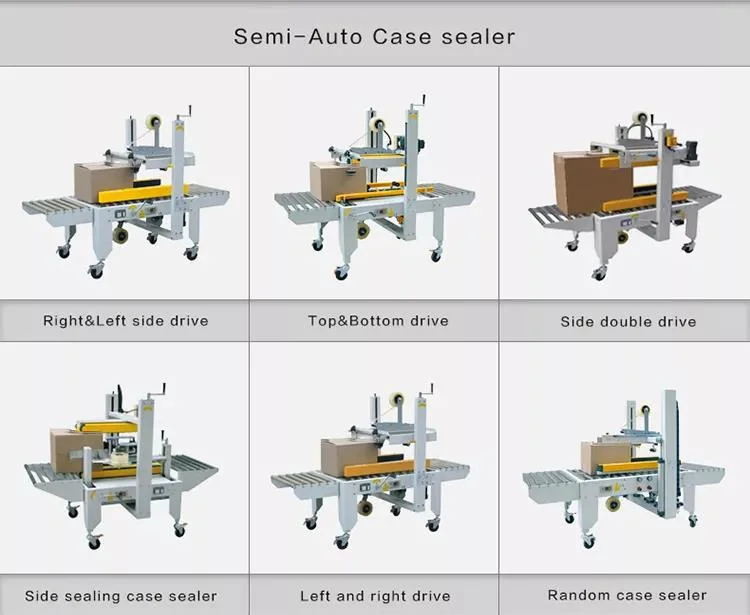 Semi-Auto Case sealer

Right&Left side drive

Top&Bottom drive

Side double drive

Side sealing case sealer

Left and right drive

Random case sealer