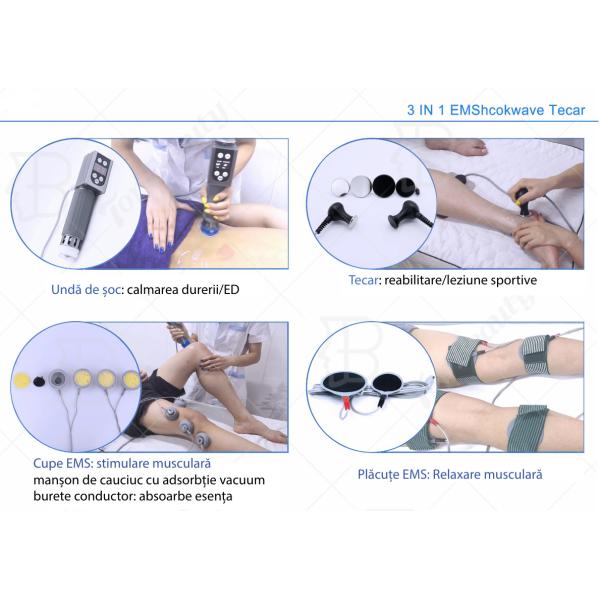 3 IN 1 EMShcokwave Tecar

Undă de șoc: calmarea durerii/ED

Tecar: reabilitare/leziune sportive

Cupe EMS: stimulare musculară
manșon de cauciuc cu adsorbție vacuum
burete conductor: absoarbe esența

Plăcuțe EMS: Relaxare musculară