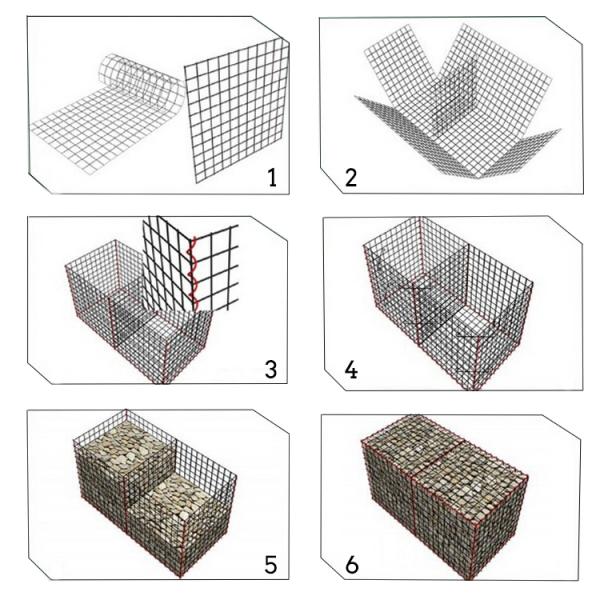 1

2

3

4

5

6