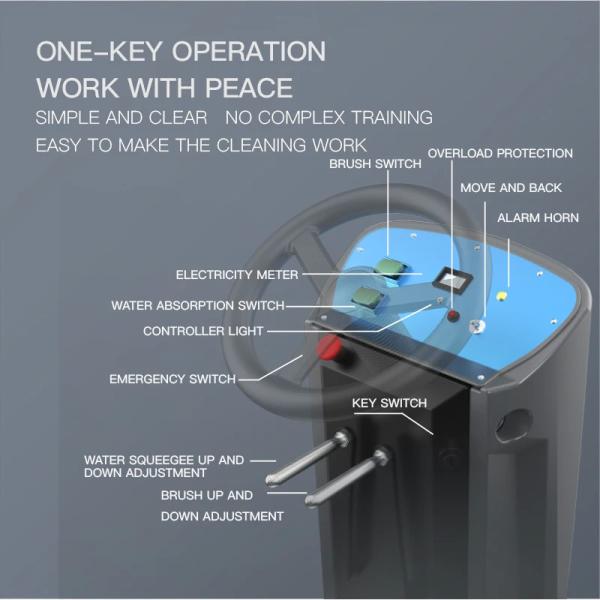 ONE–KEY OPERATION
WORK WITH PEACE
SIMPLE AND CLEAR   NO COMPLEX TRAINING
EASY TO MAKE THE CLEANING WORK

BRUSH SWITCH
OVERLOAD PROTECTION
MOVE AND BACK
ALARM HORN
ELECTRICITY METER
WATER ABSORPTION SWITCH
CONTROLLER LIGHT
EMERGENCY SWITCH
KEY SWITCH
WATER SQUEEGEE UP AND DOWN ADJUSTMENT
BRUSH UP AND DOWN ADJUSTMENT