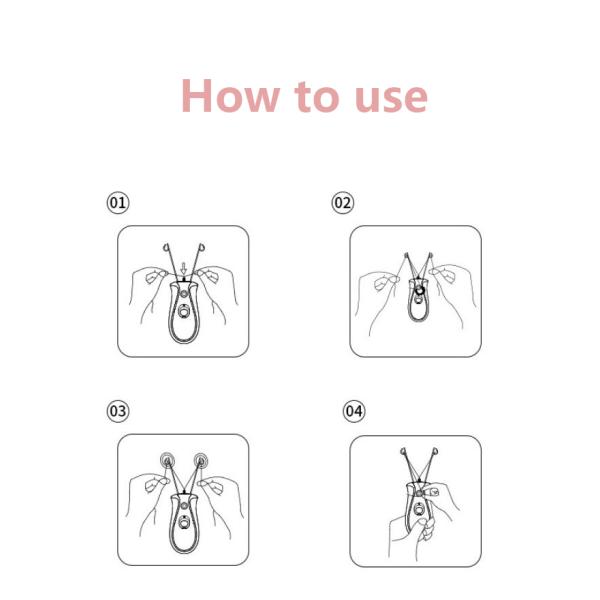 How to use

01

02

03

04