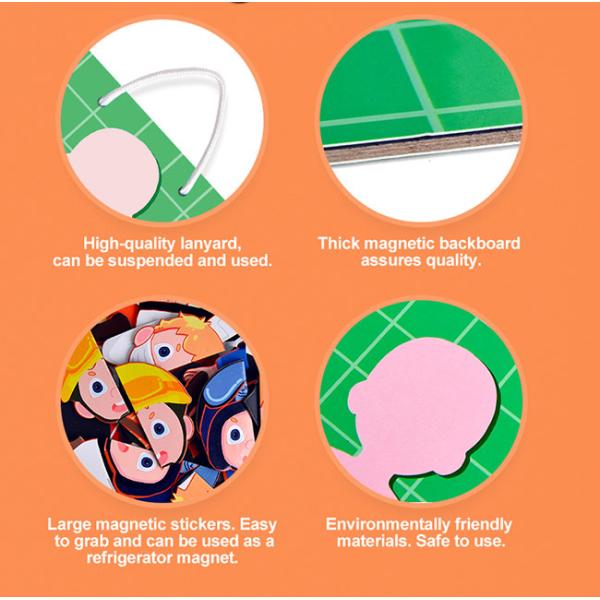 High-quality lanyard, can be suspended and used.

Thick magnetic backboard assures quality.

Large magnetic stickers. Easy to grab and can be used as a refrigerator magnet.

Environmentally friendly materials. Safe to use.