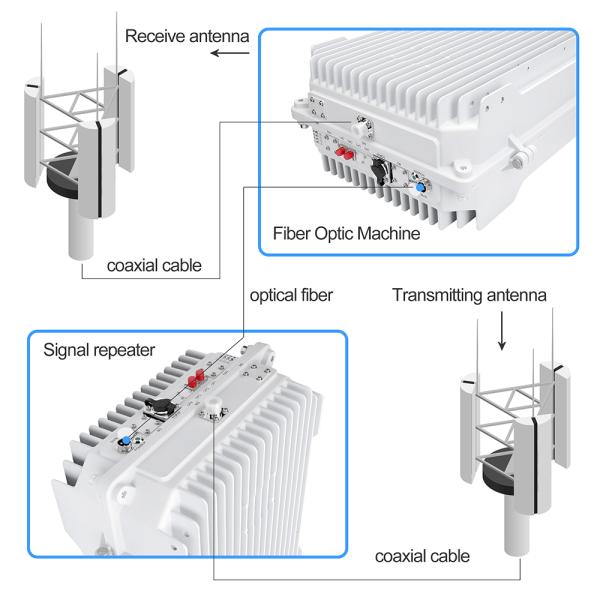 Receive antenna

Fiber Optic Machine

coaxial cable

optical fiber

Transmitting antenna

Signal repeater

coaxial cable