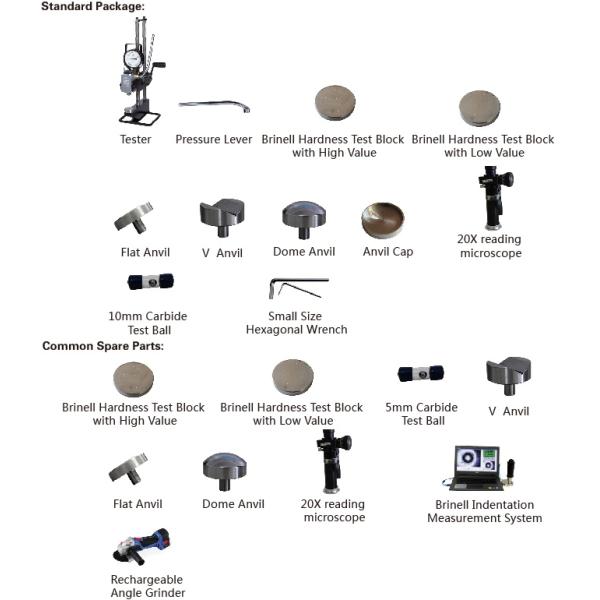 Standard Package:

Tester

Pressure Lever

Brinell Hardness Test Block with High Value

Brinell Hardness Test Block with Low Value

Flat Anvil

V Anvil

Dome Anvil

Anvil Cap

20X reading microscope

10mm Carbide Test Ball

Small Size Hexagonal Wrench

Common Spare Parts:

Brinell Hardness Test Block with High Value

Brinell Hardness Test Block with Low Value

5mm Carbide Test Ball

V Anvil

Flat Anvil

Dome Anvil

20X reading microscope

Brinell Indentation Measurement System

Rechargeable Angle Grinder