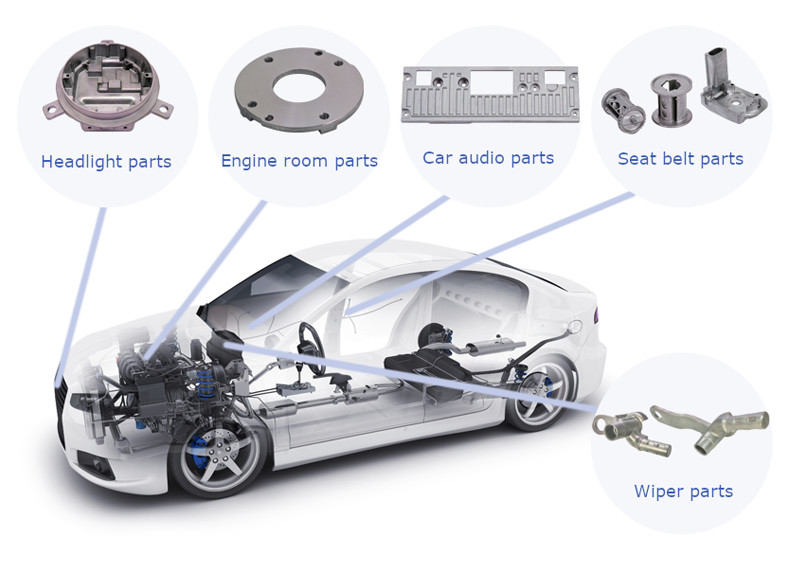 Headlight parts

Engine room parts

Car audio parts

Seat belt parts

Wiper parts