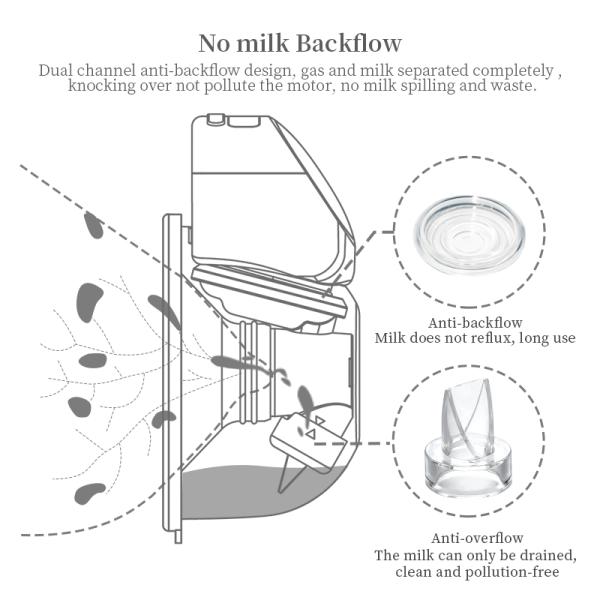 No milk Backflow

Dual channel anti-backflow design, gas and milk separated completely , knocking over not pollute the motor, no milk spilling and waste.

Anti-backflow
Milk does not reflux, long use

Anti-overflow
The milk can only be drained, clean and pollution-free