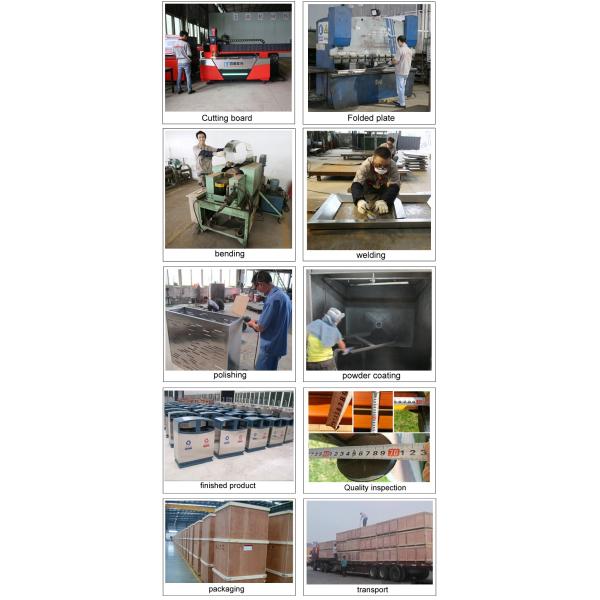 Cutting board

Folded plate

bending

welding

polishing

powder coating

finished product

Quality inspection

packaging

transport