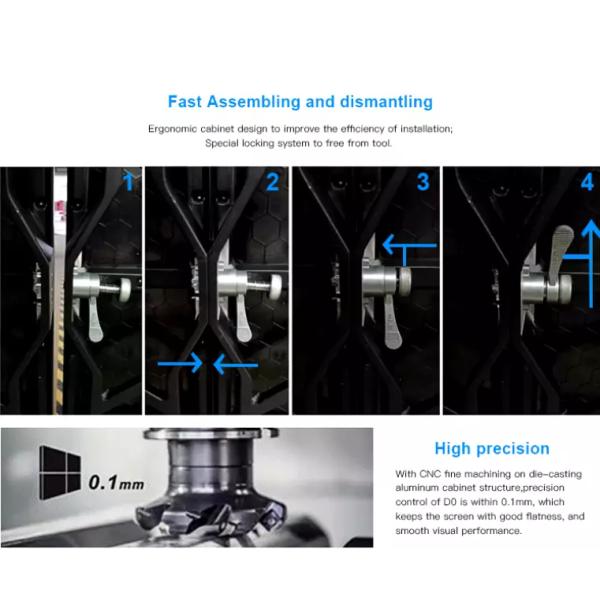 Fast Assembling and dismantling

Ergonomic cabinet design to improve the efficiency of installation;
Special locking system to free from tool.

1

2

3

4

0.1mm

High precision

With CNC fine machining on die-casting aluminum cabinet structure,precision control of D0 is within 0.1mm, which keeps the screen with good flatness, and smooth visual performance.