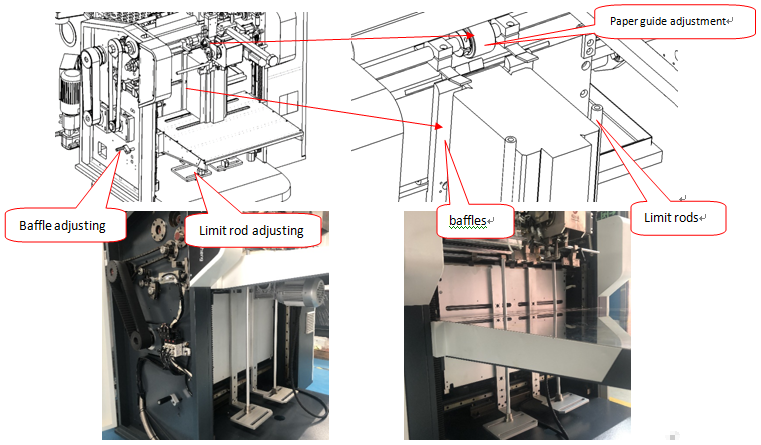 Paper guide adjustment

Baffle adjusting

Limit rod adjusting

baffles

Limit rods