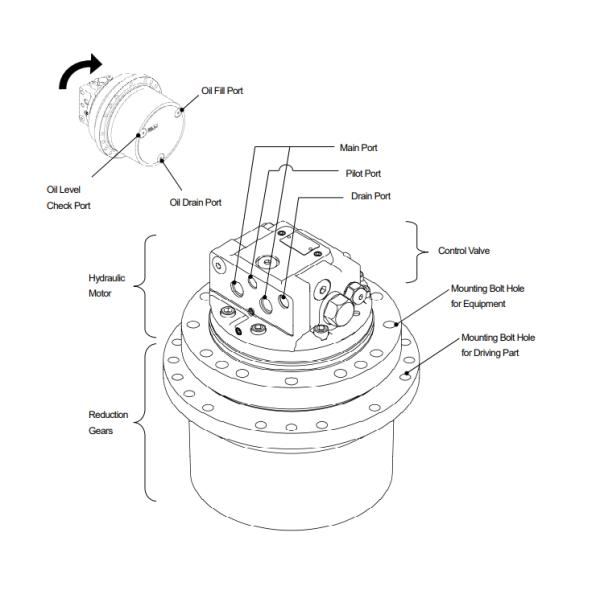 Oil Fill Port

Oil Level Check Port

Oil Drain Port

Main Port

Pilot Port

Drain Port

Control Valve

Hydraulic Motor

Mounting Bolt Hole for Equipment

Mounting Bolt Hole for Driving Part

Reduction Gears