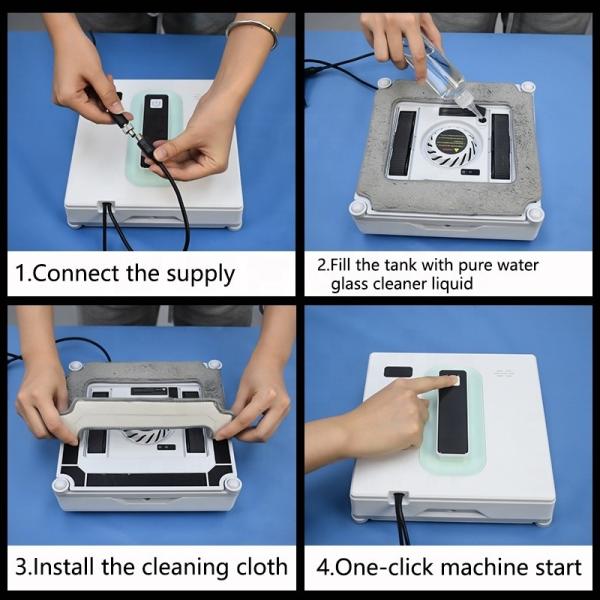 1.Connect the supply

2.Fill the tank with pure water glass cleaner liquid

3.Install the cleaning cloth

4.One-click machine start