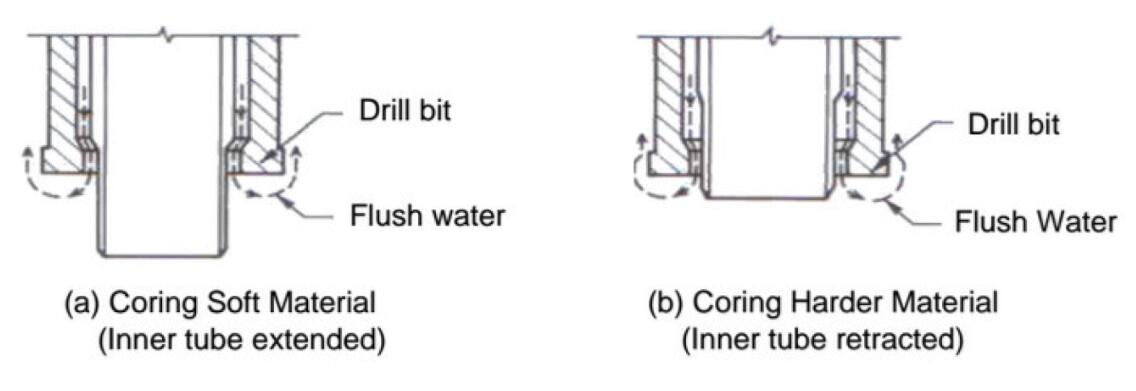 Drill bit

Flush water

(a) Coring Soft Material
(Inner tube extended)

Drill bit

Flush Water

(b) Coring Harder Material
(Inner tube retracted)