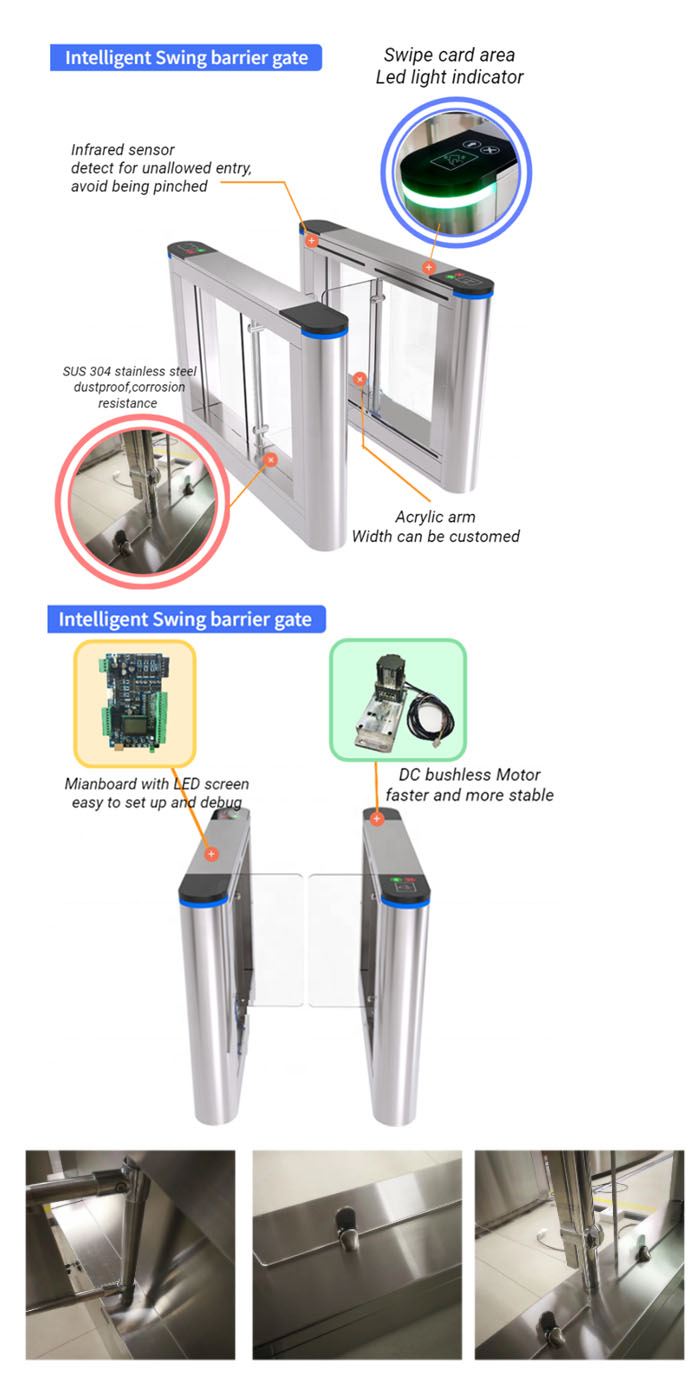 Intelligent Swing barrier gate

Swipe card area
Led light indicator

Infrared sensor
detect for unallowed entry,
avoid being pinched

SUS 304 stainless steel
dustproof,corrosion
resistance

Acrylic arm
Width can be customed

Intelligent Swing barrier gate

Mianboard with LED screen
easy to set up and debug

DC bushless Motor
faster and more stable