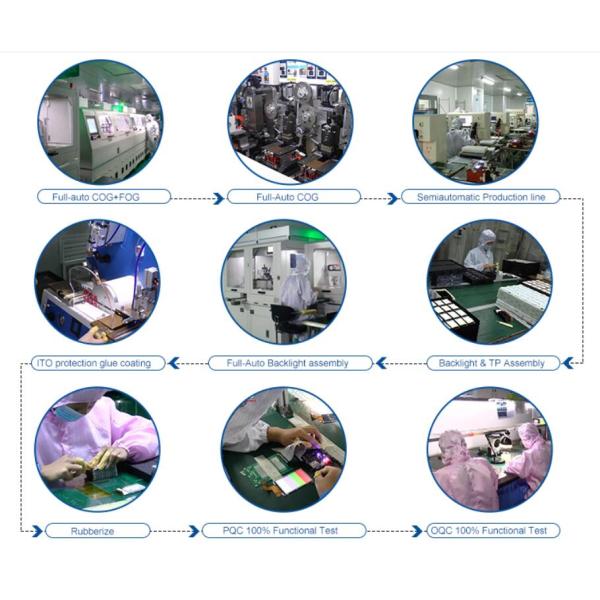 Full-auto COG+FOG

Full-Auto COG

Semiautomatic Production line

Backlight & TP Assembly

Full-Auto Backlight assembly

ITO protection glue coating

Rubberize

PQC 100% Functional Test

OQC 100% Functional Test