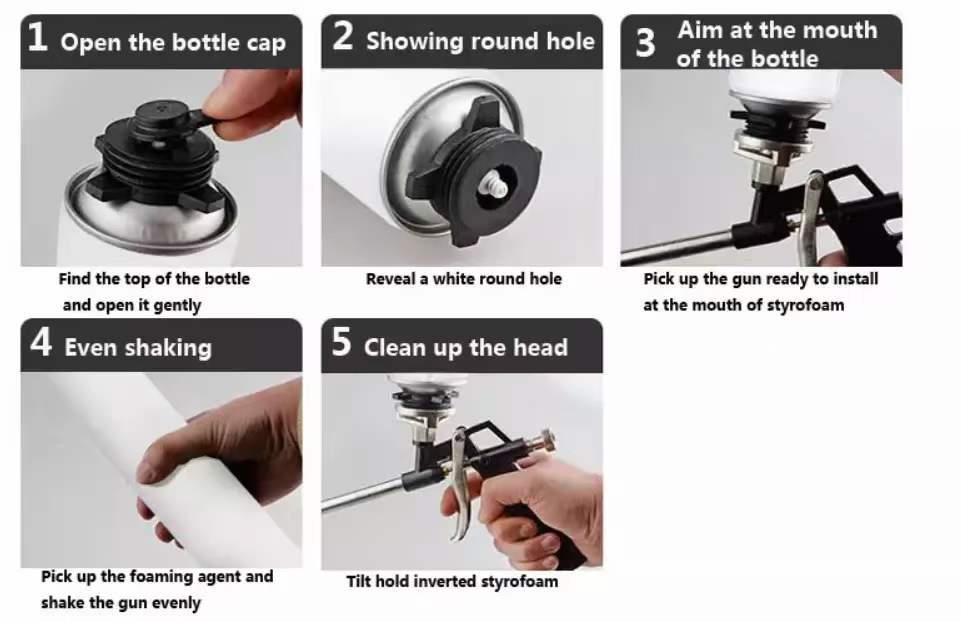 1 Open the bottle cap

Find the top of the bottle and open it gently

2 Showing round hole

Reveal a white round hole

3 Aim at the mouth of the bottle

Pick up the gun ready to install at the mouth of styrofoam

4 Even shaking

Pick up the foaming agent and shake the gun evenly

5 Clean up the head

Tilt hold inverted styrofoam