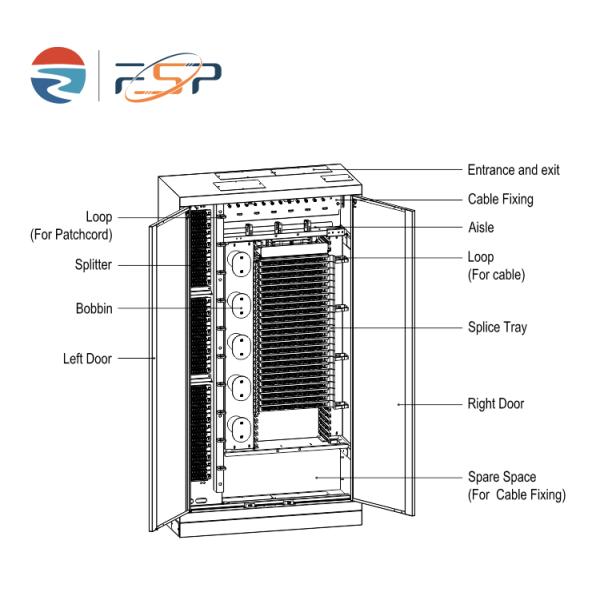 FSP

Loop
(For Patchcord)

Splitter

Bobbin

Left Door

Entrance and exit

Cable Fixing

Aisle

Loop
(For cable)

Splice Tray

Right Door

Spare Space
(For Cable Fixing)