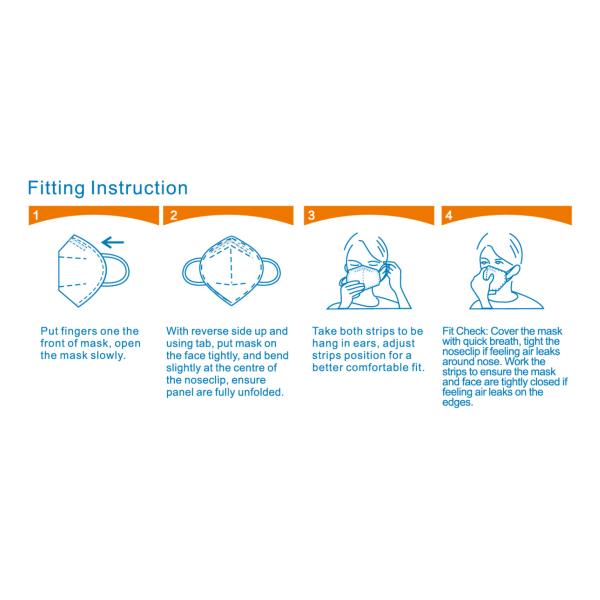 Fitting Instruction

1

Put fingers one the front of mask, open the mask slowly.

2

With reverse side up and using tab, put mask on the face tightly, and bend slightly at the centre of the noseclip, ensure panel are fully unfolded.

3

Take both strips to be hang in ears, adjust strips position for a better comfortable fit.

4

Fit Check: Cover the mask with quick breath, tight the noseclip if feeling air leaks around nose. Work the strips to ensure the mask and face are tightly closed if feeling air leaks on the edges.