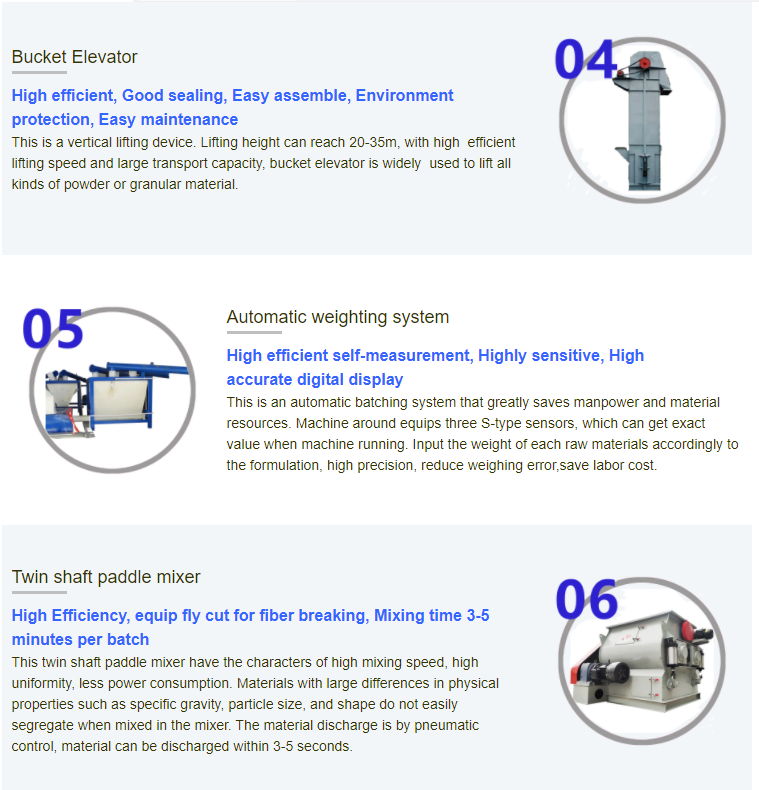 Bucket Elevator

High efficient, Good sealing, Easy assemble, Environment protection, Easy maintenance

This is a vertical lifting device. Lifting height can reach 20-35m, with high efficient lifting speed and large transport capacity, bucket elevator is widely used to lift all kinds of powder or granular material.

04

05

Automatic weighting system

High efficient self-measurement, Highly sensitive, High accurate digital display

This is an automatic batching system that greatly saves manpower and material resources. Machine around equips three S-type sensors, which can get exact value when machine running. Input the weight of each raw materials accordingly to the formulation, high precision, reduce weighing error,save labor cost.

Twin shaft paddle mixer

High Efficiency, equip fly cut for fiber breaking, Mixing time 3-5 minutes per batch

This twin shaft paddle mixer have the characters of high mixing speed, high uniformity, less power consumption. Materials with large differences in physical properties such as specific gravity, particle size, and shape do not easily segregate when mixed in the mixer. The material discharge is by pneumatic control, material can be discharged within 3-5 seconds.

06