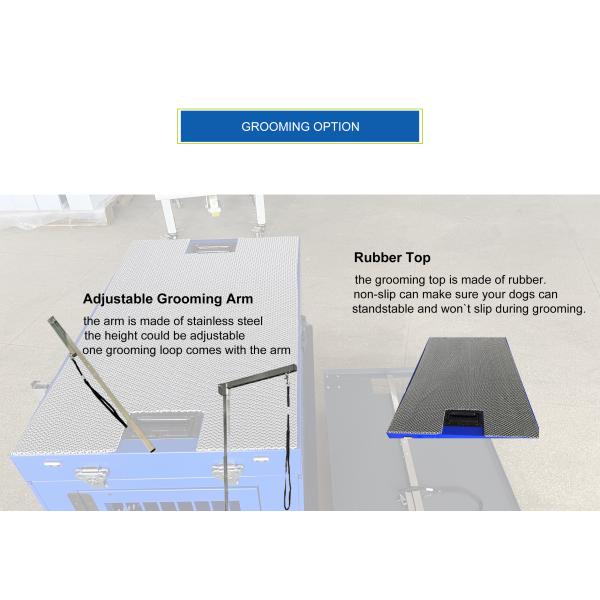 GROOMING OPTION

Adjustable Grooming Arm

the arm is made of stainless steel
the height could be adjustable
one grooming loop comes with the arm

Rubber Top

the grooming top is made of rubber.
non-slip can make sure your dogs can standstable and won`t slip during grooming.