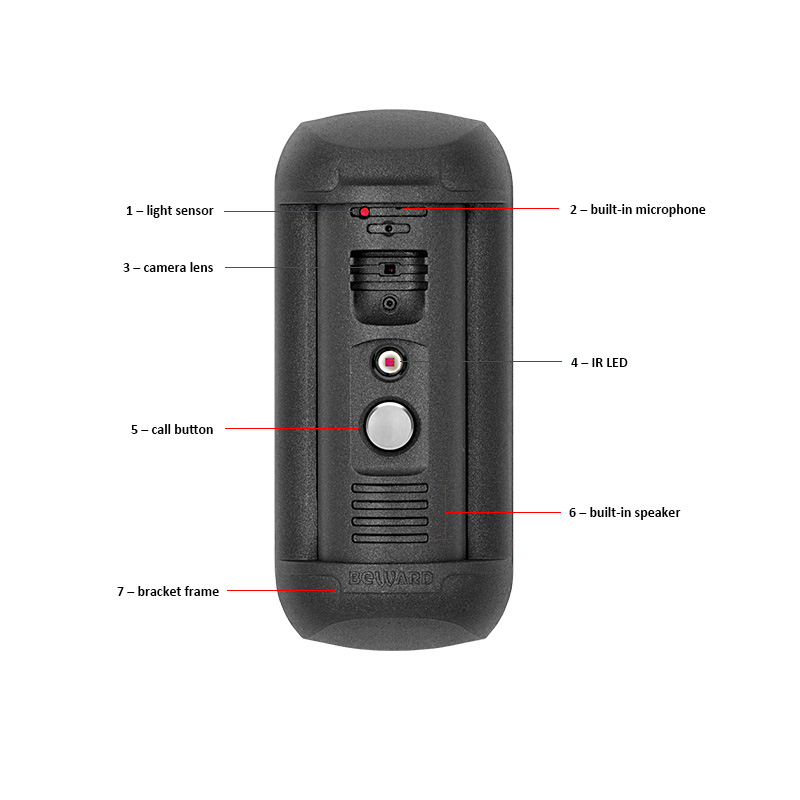 1 – light sensor

2 – built-in microphone

3 – camera lens

4 – IR LED

5 – call button

6 – built-in speaker

7 – bracket frame

BEWARD