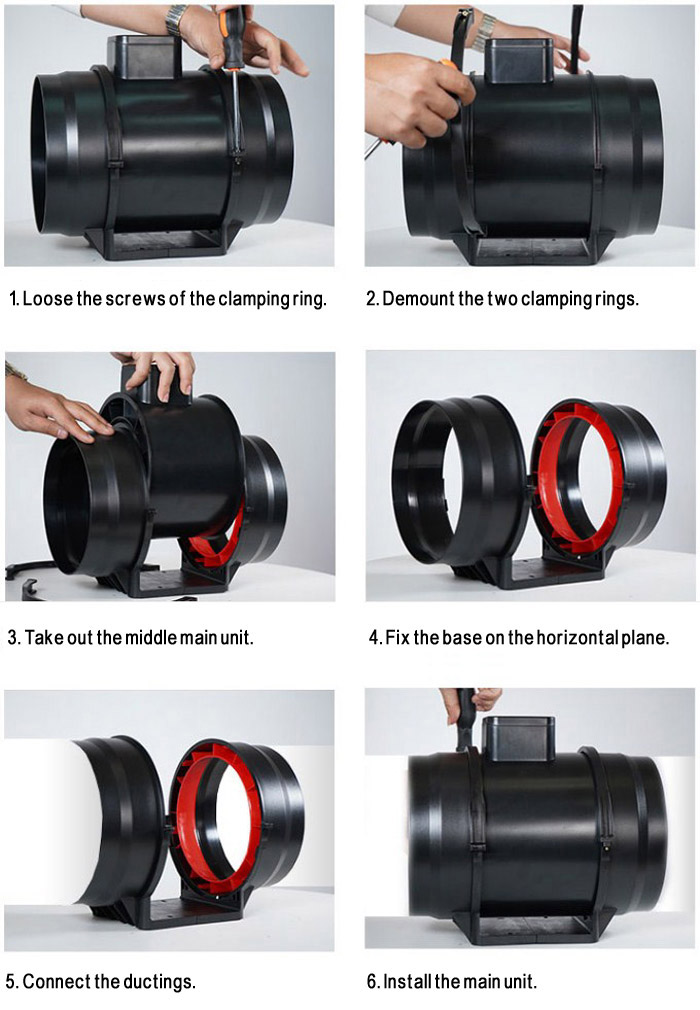 1. Loose the screws of the clamping ring.

2. Demount the two clamping rings.

3. Take out the middle main unit.

4. Fix the base on the horizontal plane.

5. Connect the ductings.

6. Install the main unit.