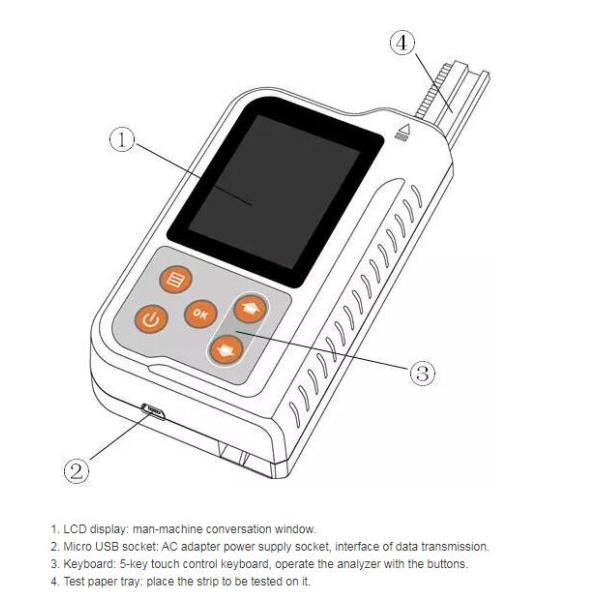 ④

①

OK

③

②

1. LCD display: man-machine conversation window.
2. Micro USB socket: AC adapter power supply socket, interface of data transmission.
3. Keyboard: 5-key touch control keyboard, operate the analyzer with the buttons.
4. Test paper tray: place the strip to be tested on it.