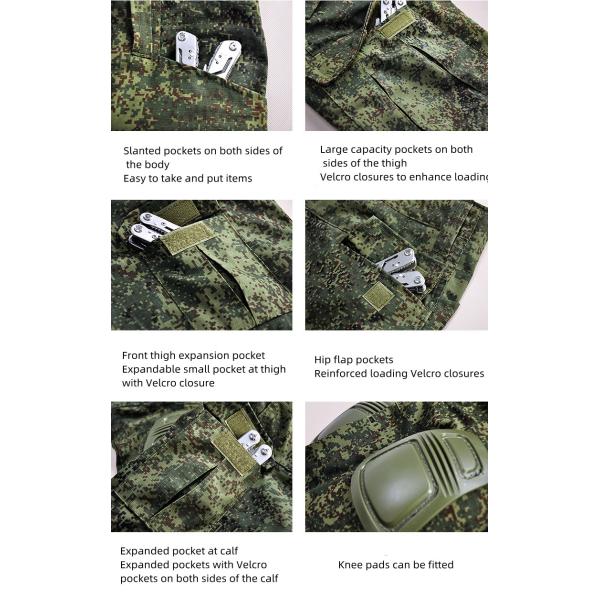 Slanted pockets on both sides of the body
Easy to take and put items

Large capacity pockets on both sides of the thigh
Velcro closures to enhance loading

Front thigh expansion pocket
Expandable small pocket at thigh with Velcro closure

Hip flap pockets
Reinforced loading Velcro closures

Expanded pocket at calf
Expanded pockets with Velcro pockets on both sides of the calf

Knee pads can be fitted