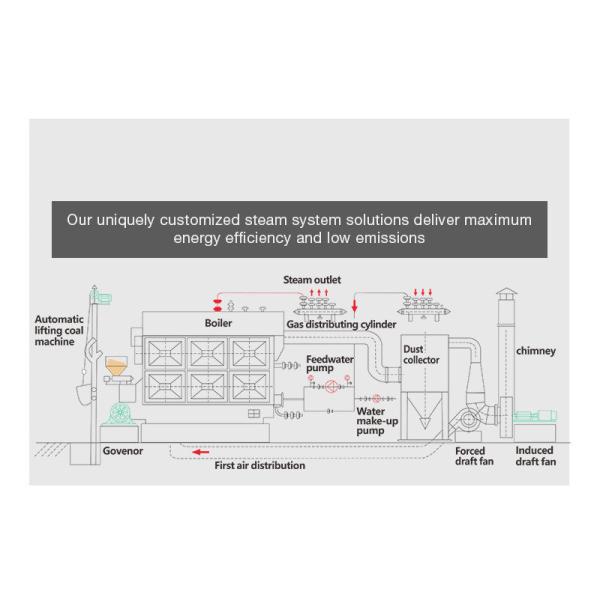 Our uniquely customized steam system solutions deliver maximum energy efficiency and low emissions

Steam outlet

Automatic lifting coal machine

Boiler

Gas distributing cylinder

Feedwater pump

Dust collector

chimney

Water make-up pump

Govenor

First air distribution

Forced draft fan

Induced draft fan