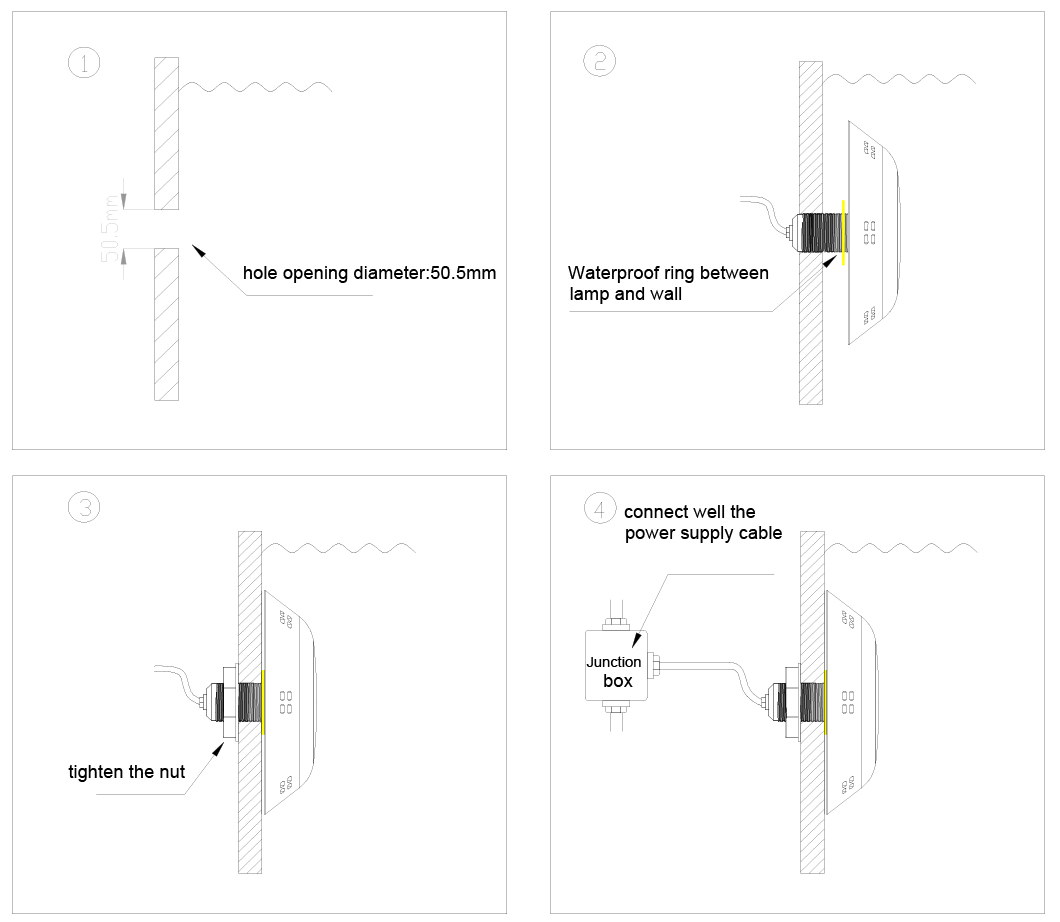 1

50.5mm

hole opening diameter:50.5mm

2

Waterproof ring between lamp and wall

3

tighten the nut

4

connect well the power supply cable

Junction box