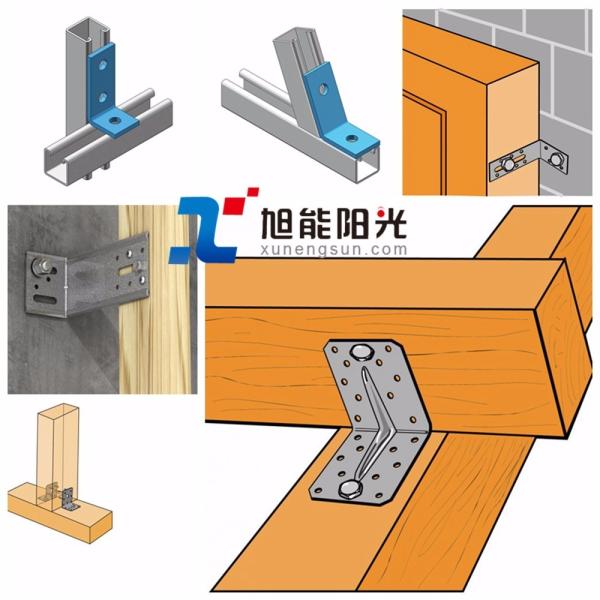 旭能阳光
xunengsun.com