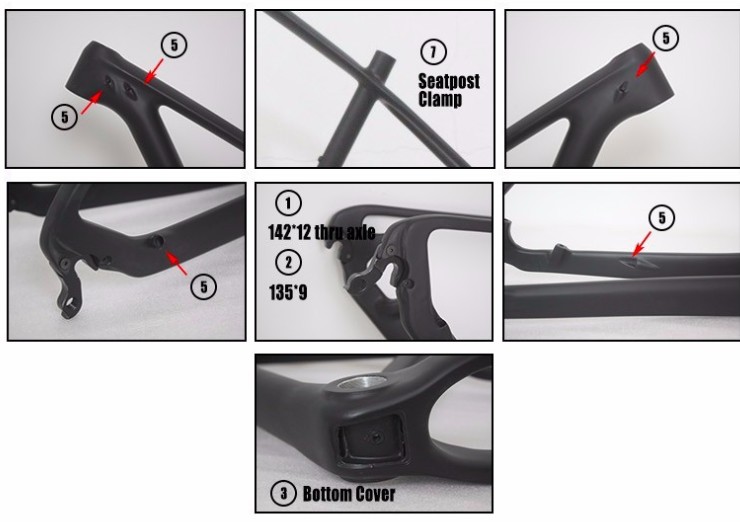 5

5

7
Seatpost Clamp

5

5

1
142*12 thru axle
2
135*9

5

3 Bottom Cover