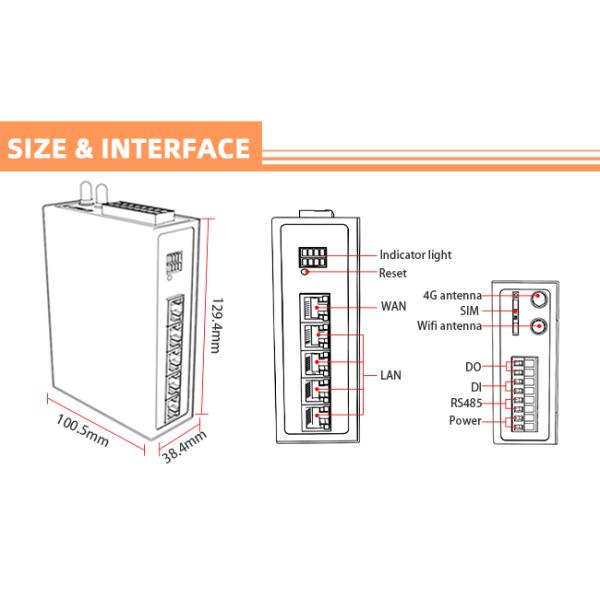 SIZE & INTERFACE

129.4mm

100.5mm

38.4mm

Indicator light

Reset

WAN

LAN

4G antenna

SIM

Wifi antenna

DO

DI

RS485

Power