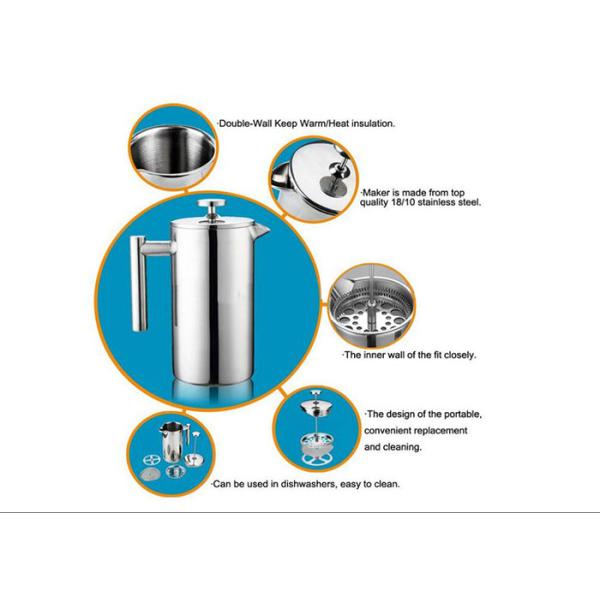 ·Double-Wall Keep Warm/Heat insulation.

·Maker is made from top quality 18/10 stainless steel.

·The inner wall of the fit closely.

·The design of the portable, convenient replacement and cleaning.

·Can be used in dishwashers, easy to clean.