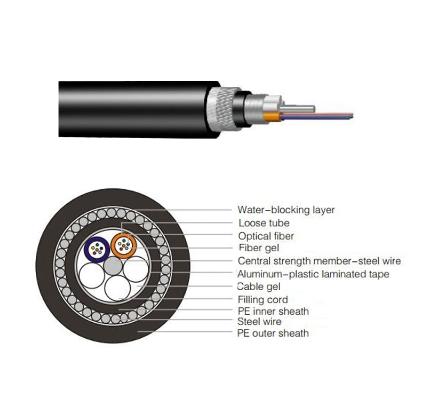 Water-blocking layer
Loose tube
Optical fiber
Fiber gel
Central strength member-steel wire
Aluminum-plastic laminated tape
Cable gel
Filling cord
PE inner sheath
Steel wire
PE outer sheath