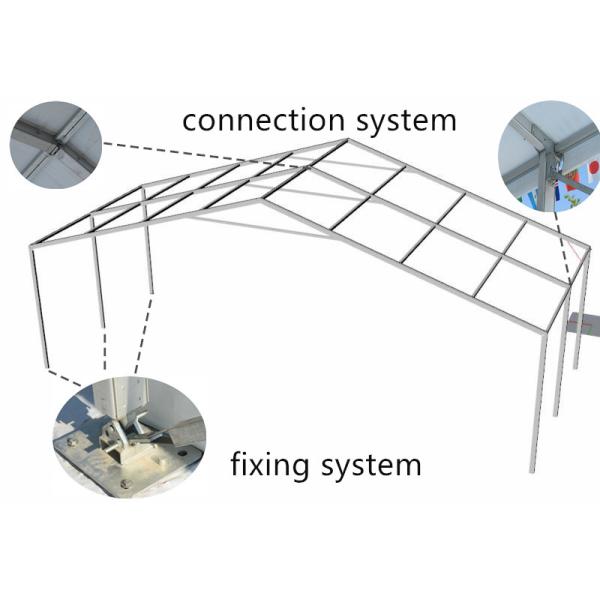 connection system

fixing system