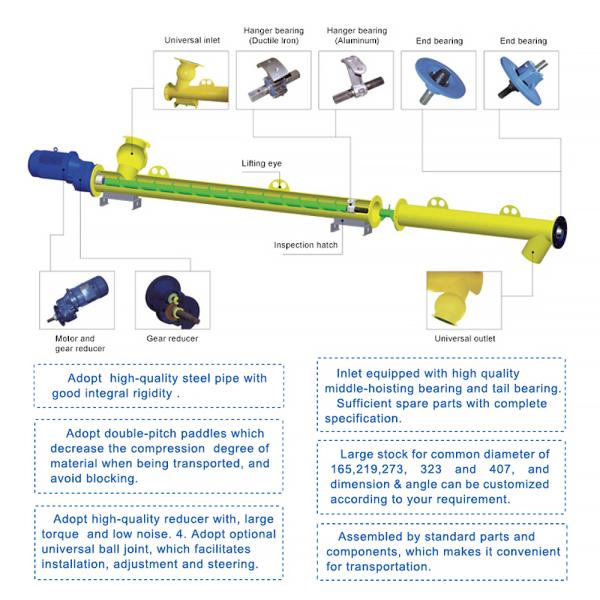 Universal inlet

Hanger bearing (Ductile Iron)

Hanger bearing (Aluminum)

End bearing

End bearing

Lifting eye

Inspection hatch

Motor and gear reducer

Gear reducer

Universal outlet

Adopt high-quality steel pipe with good integral rigidity .

Adopt double-pitch paddles which decrease the compression degree of material when being transported, and avoid blocking.

Adopt high-quality reducer with, large torque and low noise. 4. Adopt optional universal ball joint, which facilitates installation, adjustment and steering.

Inlet equipped with high quality middle-hoisting bearing and tail bearing. Sufficient spare parts with complete specification.

Large stock for common diameter of 165,219,273, 323 and 407, and dimension & angle can be customized according to your requirement.

Assembled by standard parts and components, which makes it convenient for transportation.