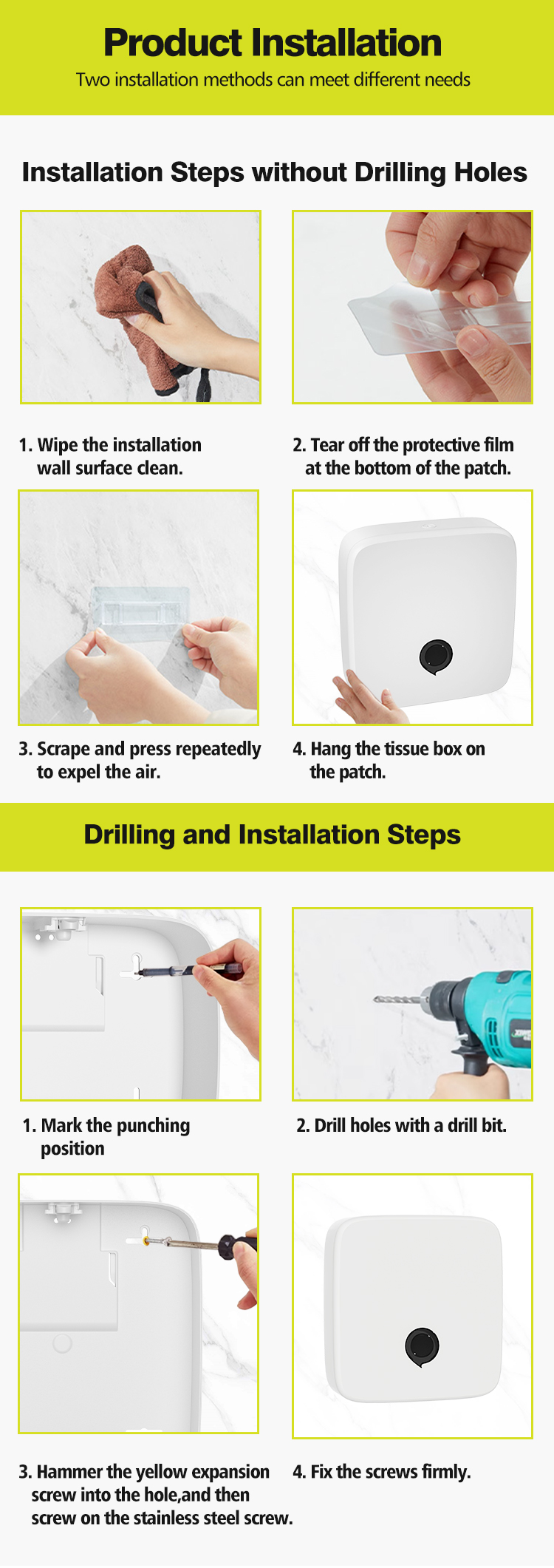 Product Installation

Two installation methods can meet different needs

Installation Steps without Drilling Holes

1. Wipe the installation wall surface clean.

2. Tear off the protective film at the bottom of the patch.

3. Scrape and press repeatedly to expel the air.

4. Hang the tissue box on the patch.

Drilling and Installation Steps

1. Mark the punching position

2. Drill holes with a drill bit.

3. Hammer the yellow expansion screw into the hole,and then screw on the stainless steel screw.

4. Fix the screws firmly.