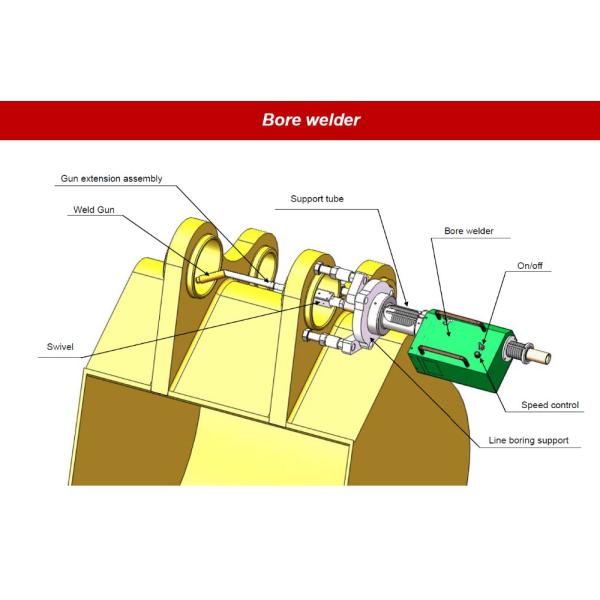 Bore welder

Gun extension assembly

Weld Gun

Support tube

Bore welder

On/off

Swivel

Speed control

Line boring support