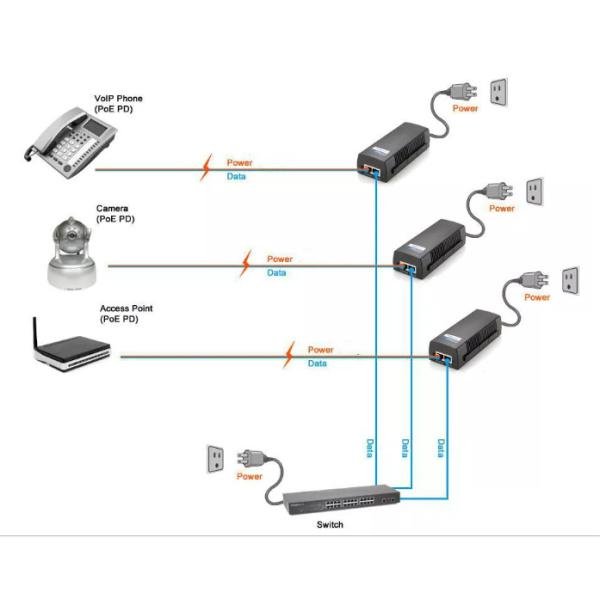 VoIP Phone
(PoE PD)

Power

Power
Data

Camera
(PoE PD)

Power

Power
Data

Access Point
(PoE PD)

Power

Power
Data

Data
Data
Data

Power

Switch