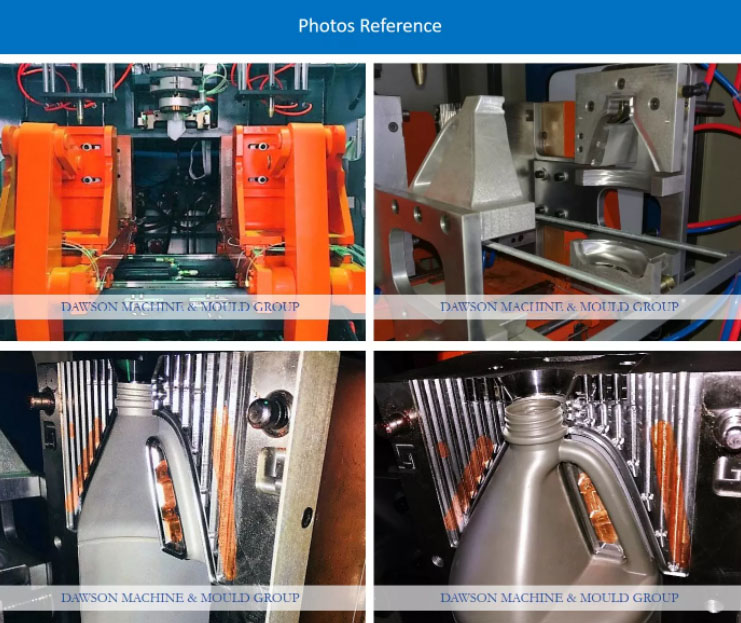 Photos Reference

DAWSON MACHINE & MOULD GROUP

DAWSON MACHINE & MOULD GROUP

DAWSON MACHINE & MOULD GROUP

DAWSON MACHINE & MOULD GROUP