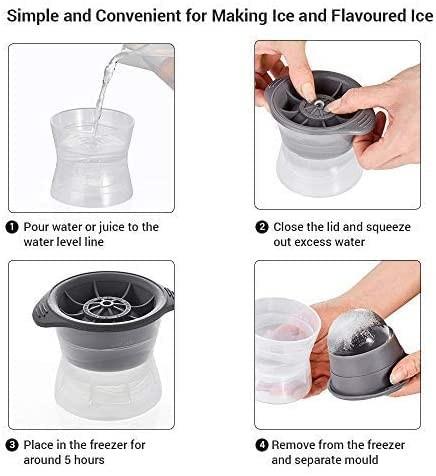 Simple and Convenient for Making Ice and Flavoured Ice

❶ Pour water or juice to the water level line

❷ Close the lid and squeeze out excess water

❸ Place in the freezer for around 5 hours

❹ Remove from the freezer and separate mould