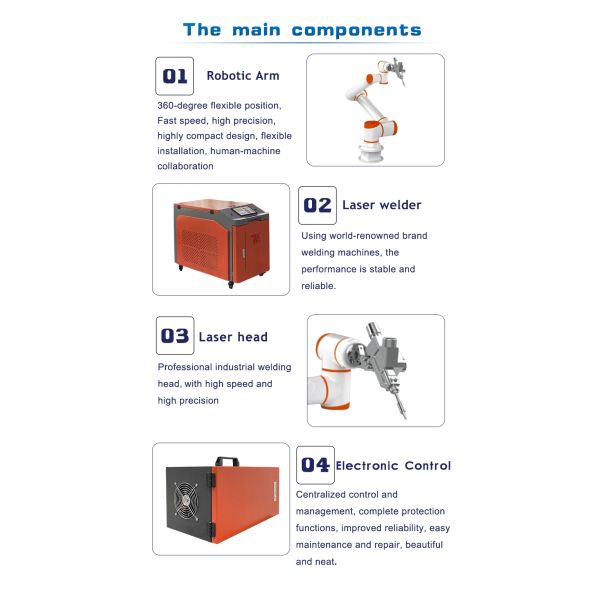 The main components

01 Robotic Arm

360-degree flexible position, Fast speed, high precision, highly compact design, flexible installation, human-machine collaboration

02 Laser welder

Using world-renowned brand welding machines, the performance is stable and reliable.

03 Laser head

Professional industrial welding head, with high speed and high precision

04 Electronic Control

Centralized control and management, complete protection functions, improved reliability, easy maintenance and repair, beautiful and neat.