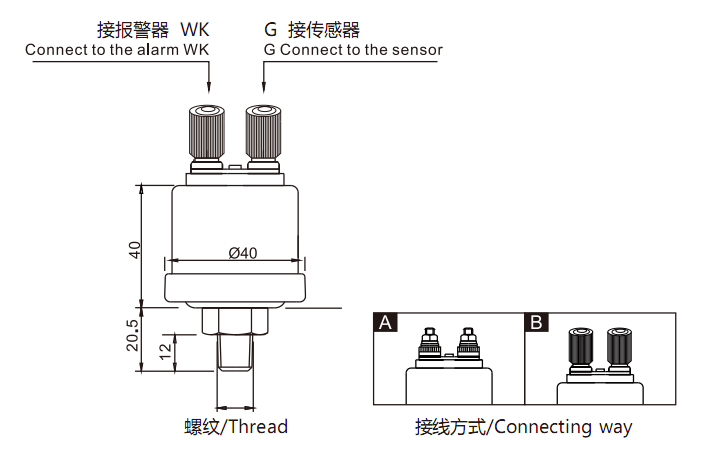 接报警器 WK
Connect to the alarm WK

G 接传感器
G Connect to the sensor

40

Ø40

20.5

12

螺纹/Thread

A

B

接线方式/Connecting way