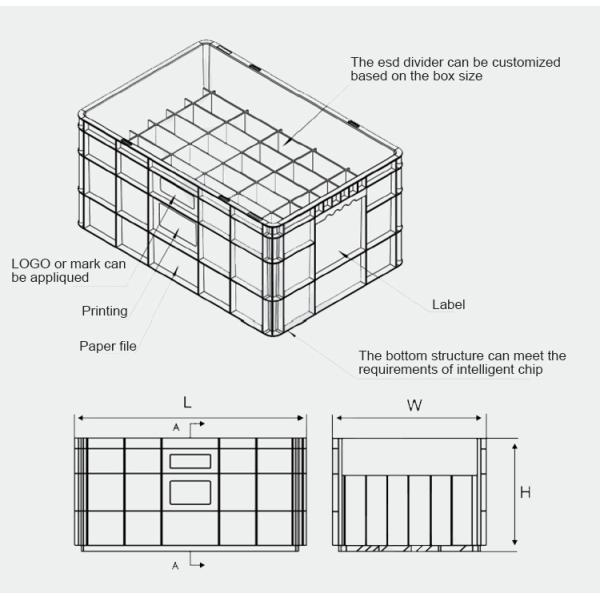 The esd divider can be customized based on the box size

LOGO or mark can be appliqued

Printing

Paper file

Label

The bottom structure can meet the requirements of intelligent chip

L

A

A

W

H