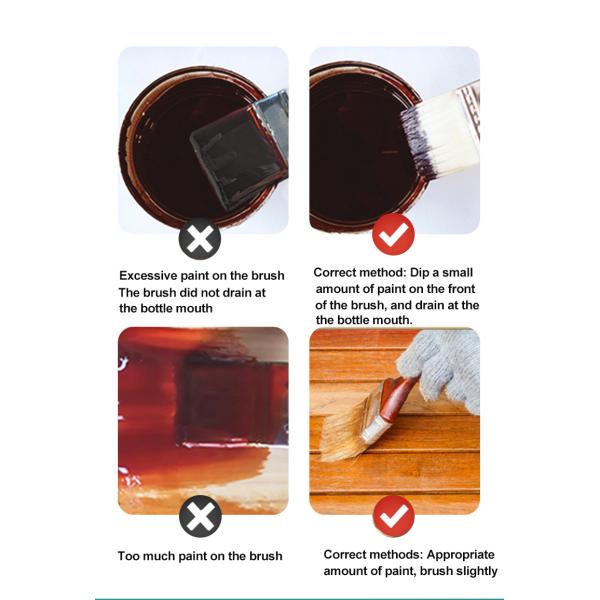 Excessive paint on the brush
The brush did not drain at the bottle mouth

Correct method: Dip a small amount of paint on the front of the brush, and drain at the the bottle mouth.

Too much paint on the brush

Correct methods: Appropriate amount of paint, brush slightly