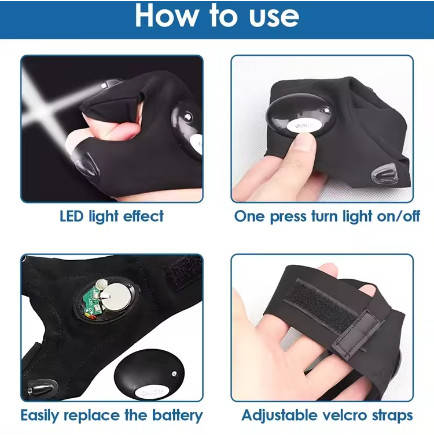 How to use

LED light effect

One press turn light on/off

Easily replace the battery

Adjustable velcro straps